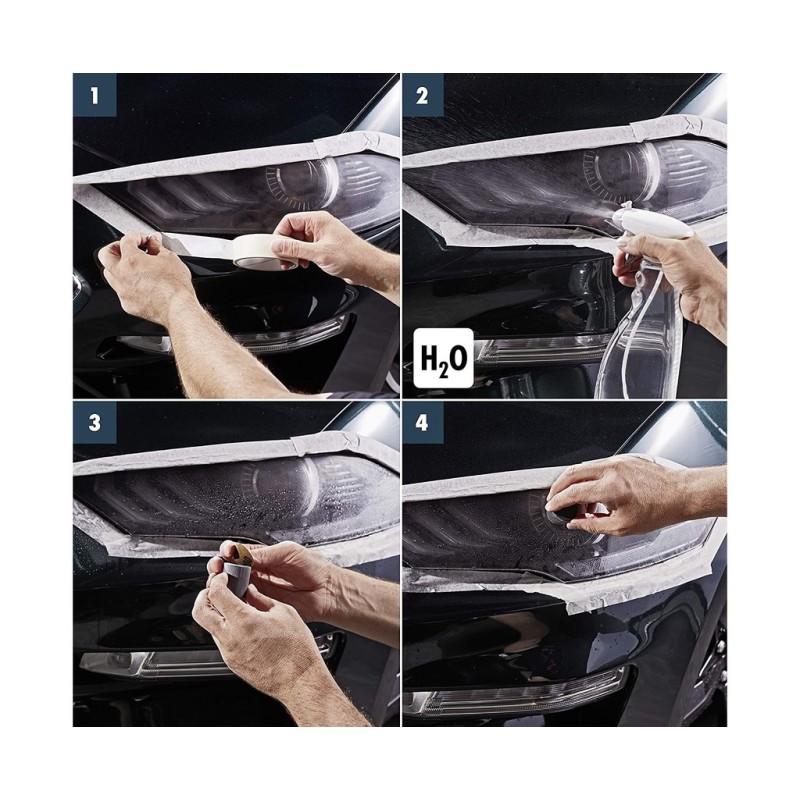 1

2

$H_2O$

3

4